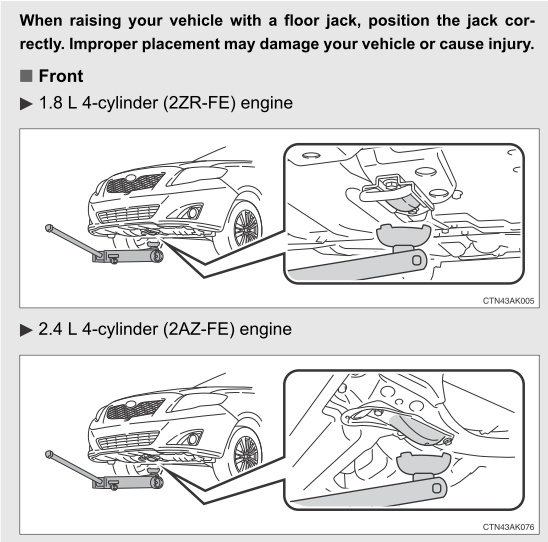 When raising your vehicle with a floor jack, position the jack correctly. Improper placement may damage your vehicle or cause injury.

■ Front

▶ 1.8 L 4-cylinder (2ZR-FE) engine

CTN43AK005

▶ 2.4 L 4-cylinder (2AZ-FE) engine

CTN43AK076