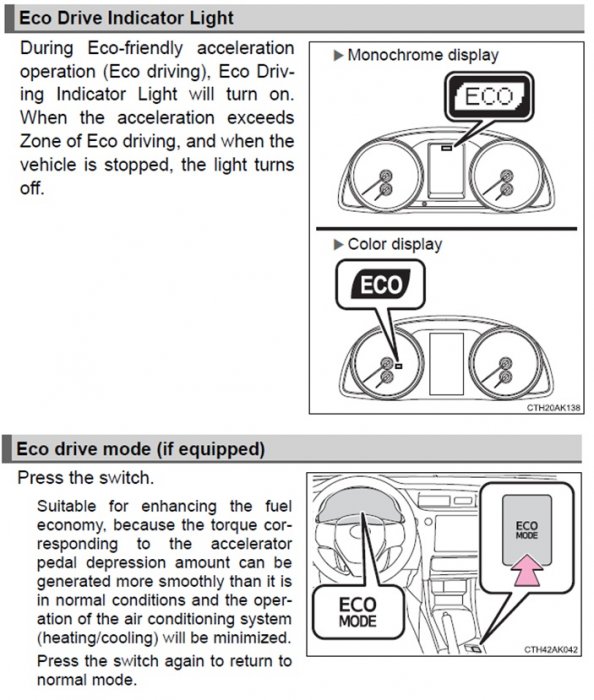 Eco Drive Indicator Light

During Eco-friendly acceleration operation (Eco driving), Eco Driving Indicator Light will turn on. When the acceleration exceeds Zone of Eco driving, and when the vehicle is stopped, the light turns off.

▶ Monochrome display

ECO

▶ Color display

ECO

CTH20AK138

Eco drive mode (if equipped)

Press the switch.

Suitable for enhancing the fuel economy, because the torque corresponding to the accelerator pedal depression amount can be generated more smoothly than it is in normal conditions and the operation of the air conditioning system (heating/cooling) will be minimized.

Press the switch again to return to normal mode.

ECO MODE

ECO MODE

CTH42AK042